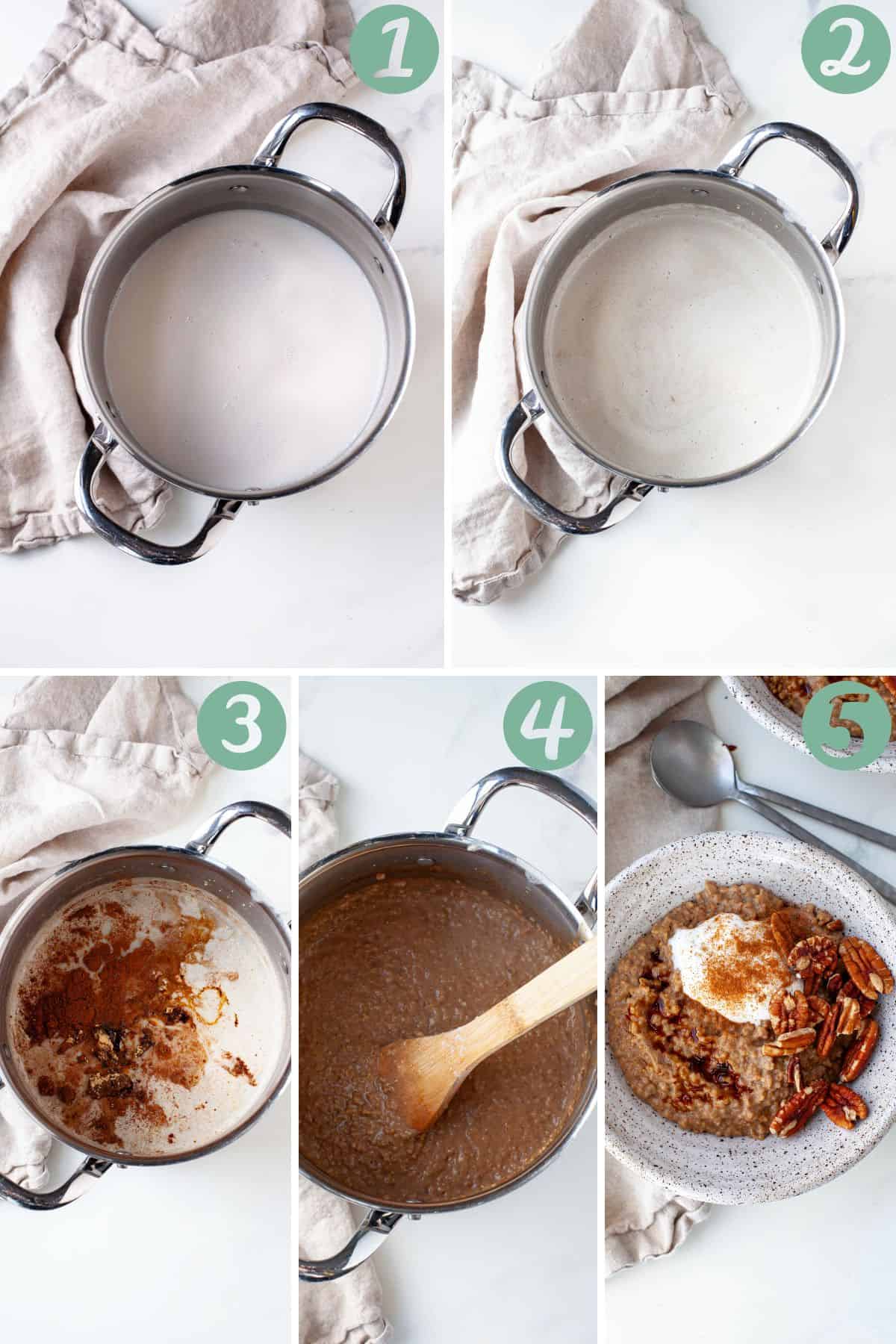 1

2

3

4

5